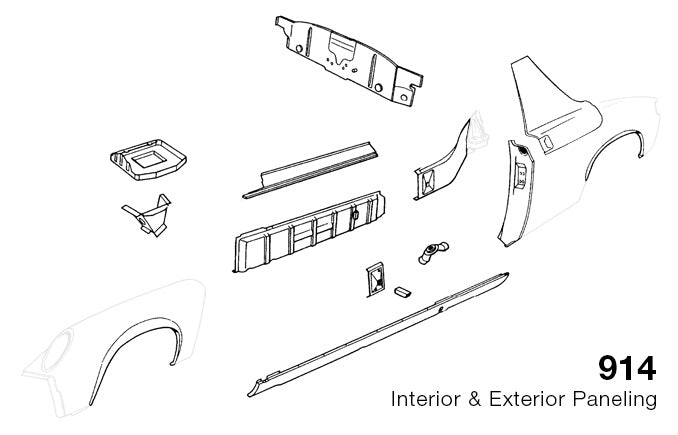 914
Interior & Exterior Paneling