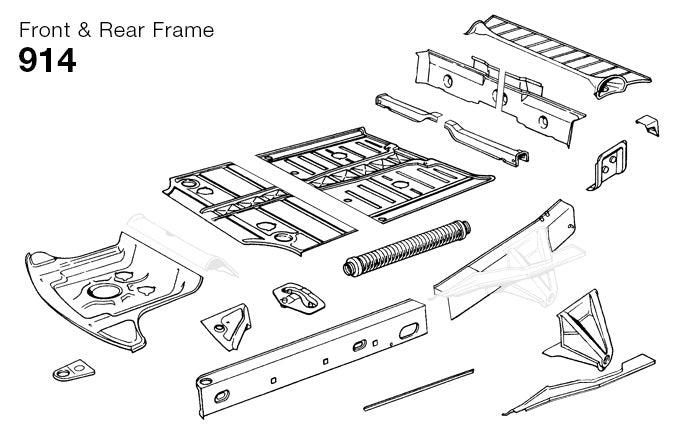 Front & Rear Frame
914