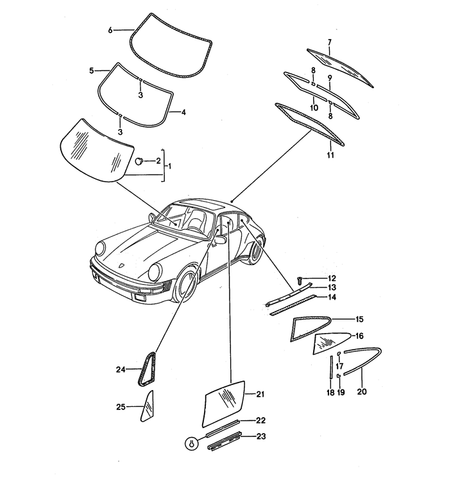 6
5
3
4
3
2
1
7
8
9
10
8
11
12
13
14
15
16
17
18
19
20
24
25
21
22
23